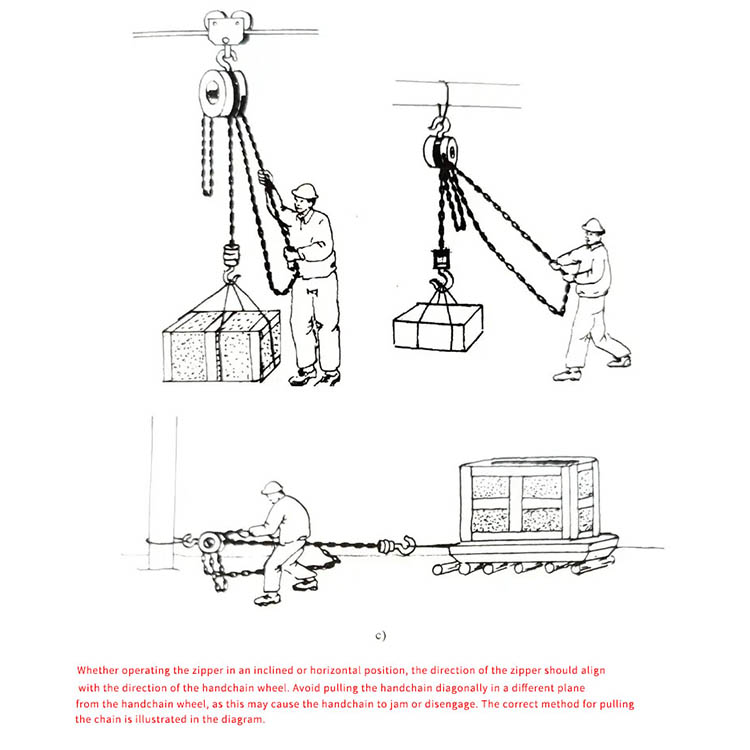 c)

Whether operating the zipper in an inclined or horizontal position, the direction of the zipper should align with the direction of the handchain wheel. Avoid pulling the handchain diagonally in a different plane from the handchain wheel, as this may cause the handchain to jam or disengage. The correct method for pulling the chain is illustrated in the diagram.